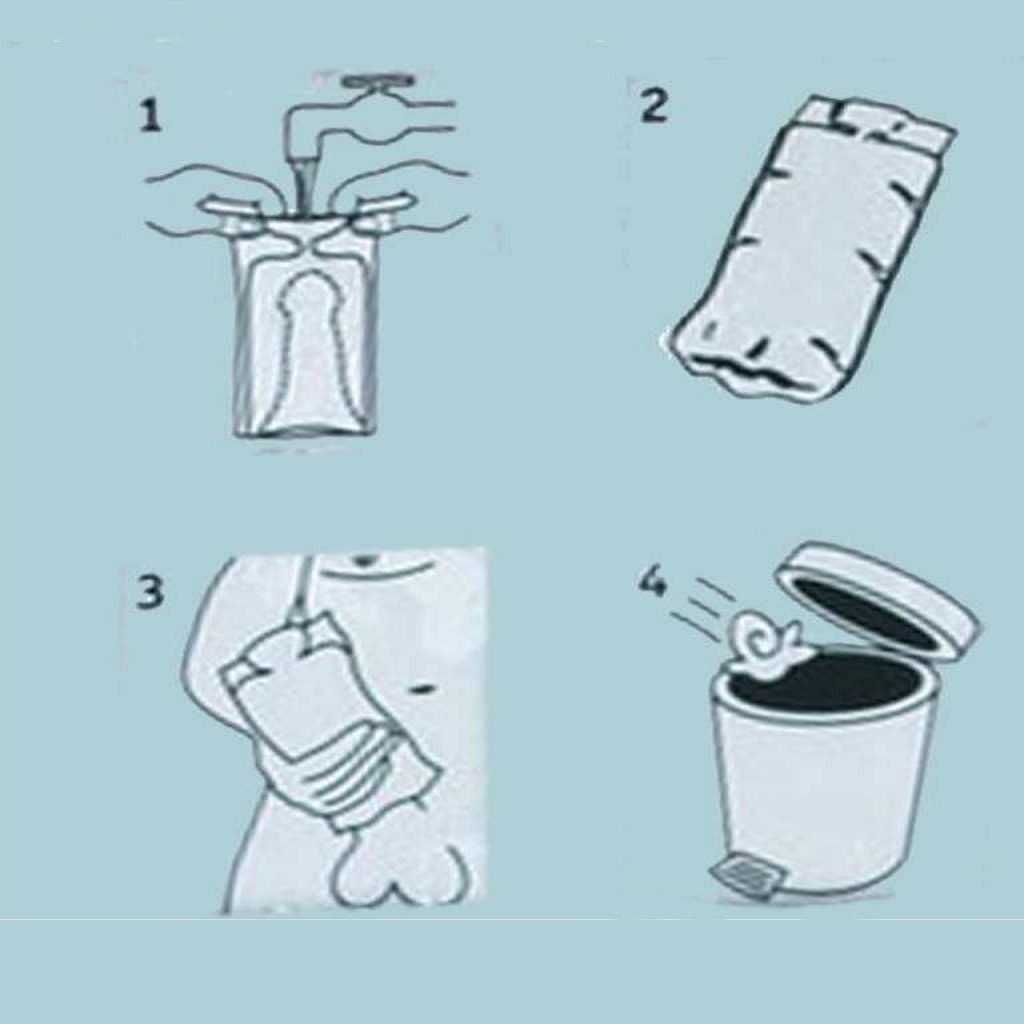 1

2

3

4